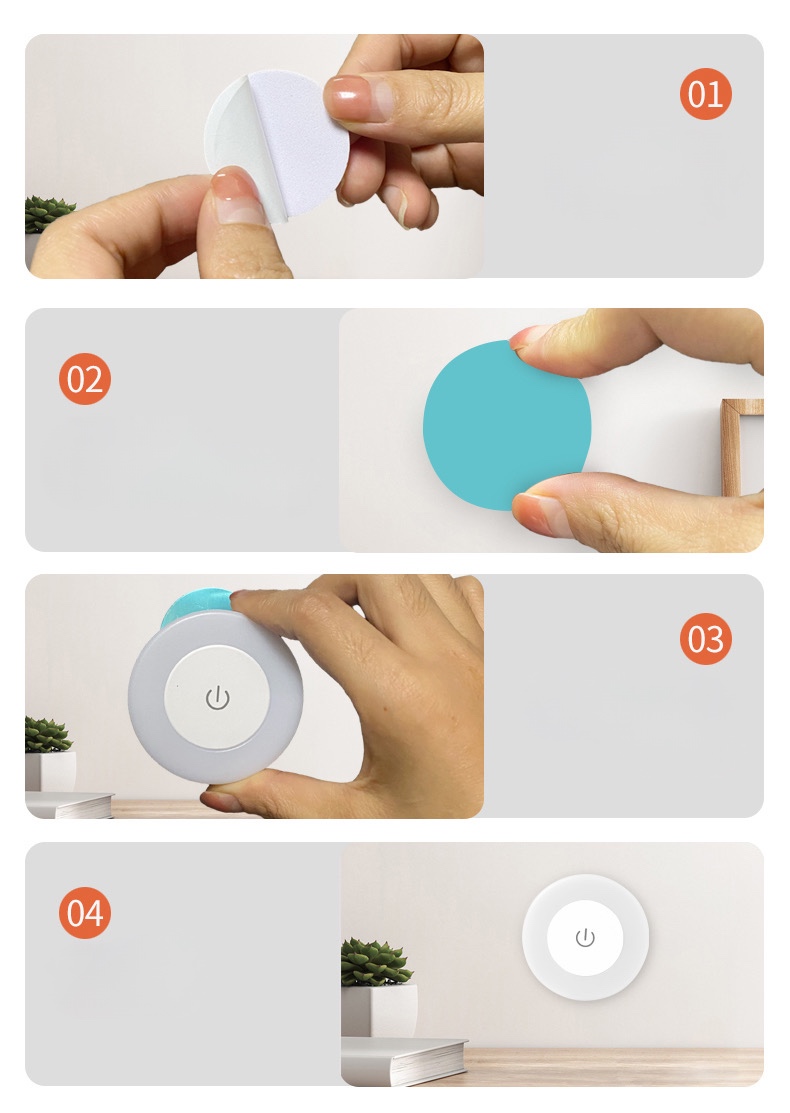 01

02

03

04